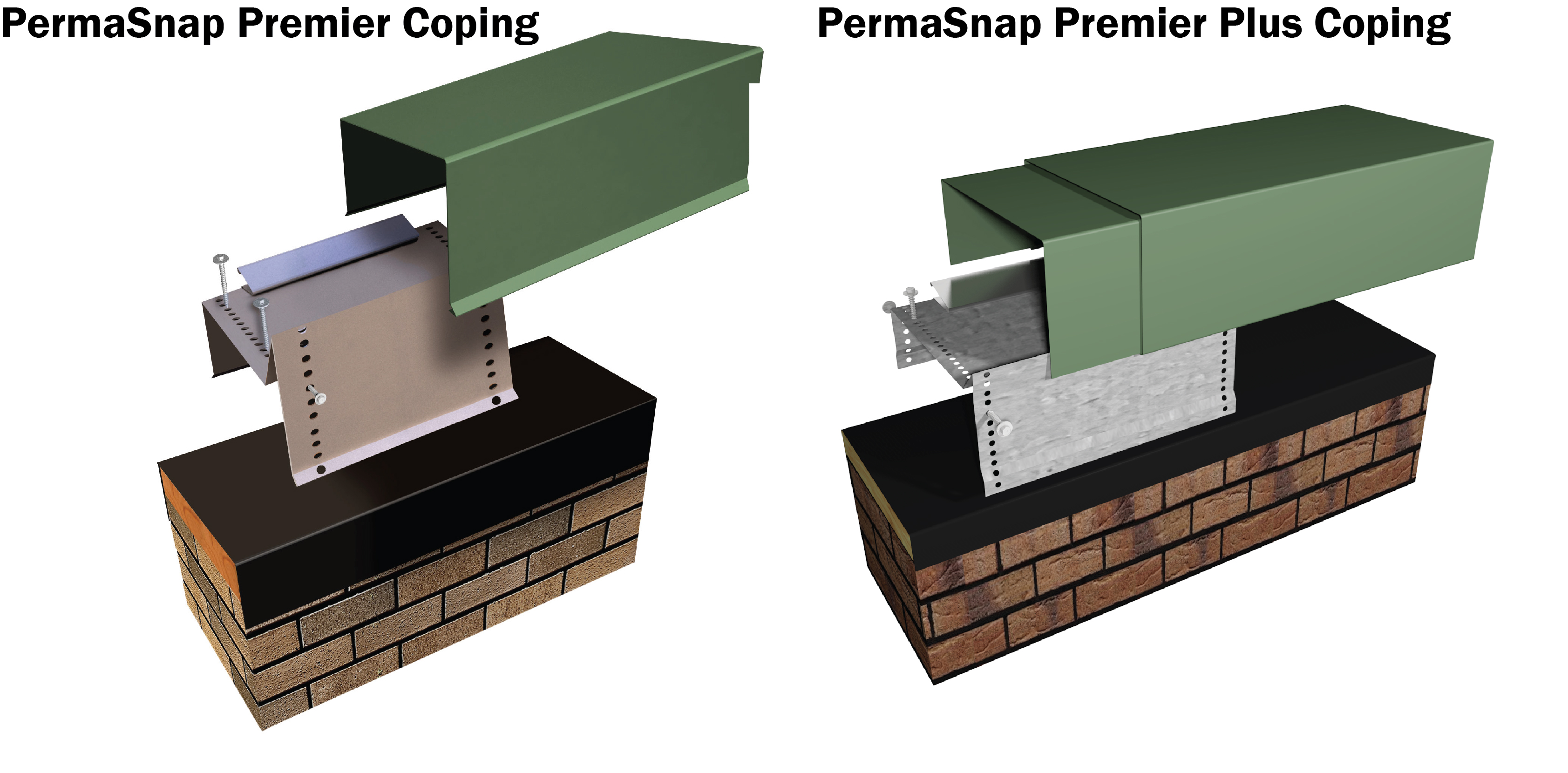 PermaSnap Premier Coping

PermaSnap Premier Plus Coping