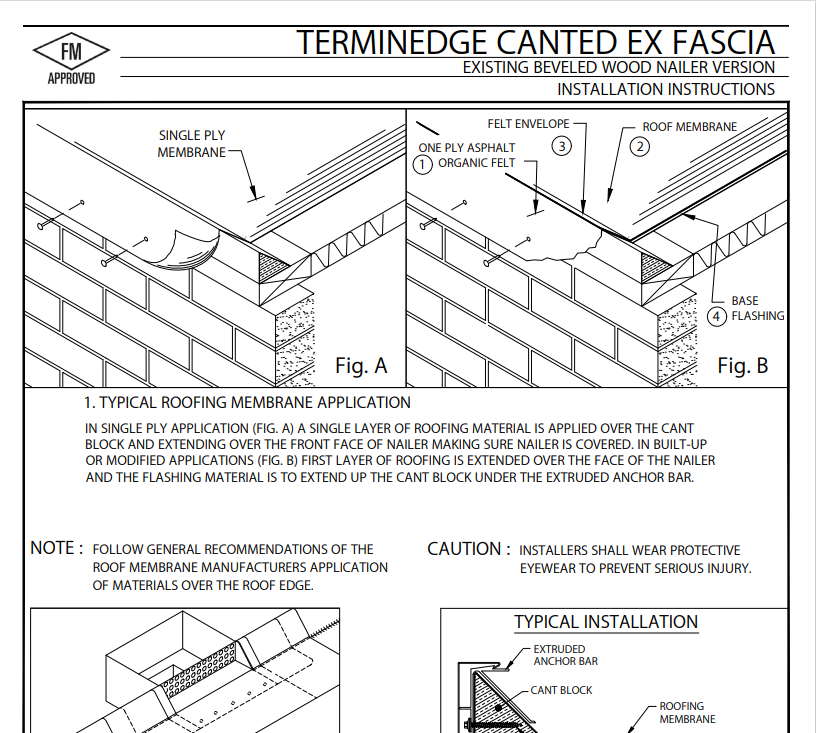 FM
APPROVED

TERMINEDGE CANTED EX FASCIA
EXISTING BEVELED WOOD NAILER VERSION
INSTALLATION INSTRUCTIONS

SINGLE PLY MEMBRANE

Fig. A

FELT ENVELOPE
3
ROOF MEMBRANE
2
ONE PLY ASPHALT
1 ORGANIC FELT
BASE
4 FLASHING

Fig. B

1. TYPICAL ROOFING MEMBRANE APPLICATION

IN SINGLE PLY APPLICATION (FIG. A) A SINGLE LAYER OF ROOFING MATERIAL IS APPLIED OVER THE CANT BLOCK AND EXTENDING OVER THE FRONT FACE OF NAILER MAKING SURE NAILER IS COVERED. IN BUILT-UP OR MODIFIED APPLICATIONS (FIG. B) FIRST LAYER OF ROOFING IS EXTENDED OVER THE FACE OF THE NAILER AND THE FLASHING MATERIAL IS TO EXTEND UP THE CANT BLOCK UNDER THE EXTRUDED ANCHOR BAR.

NOTE : FOLLOW GENERAL RECOMMENDATIONS OF THE ROOF MEMBRANE MANUFACTURERS APPLICATION OF MATERIALS OVER THE ROOF EDGE.

CAUTION : INSTALLERS SHALL WEAR PROTECTIVE EYEWEAR TO PREVENT SERIOUS INJURY.

TYPICAL INSTALLATION

EXTRUDED ANCHOR BAR
CANT BLOCK
ROOFING MEMBRANE