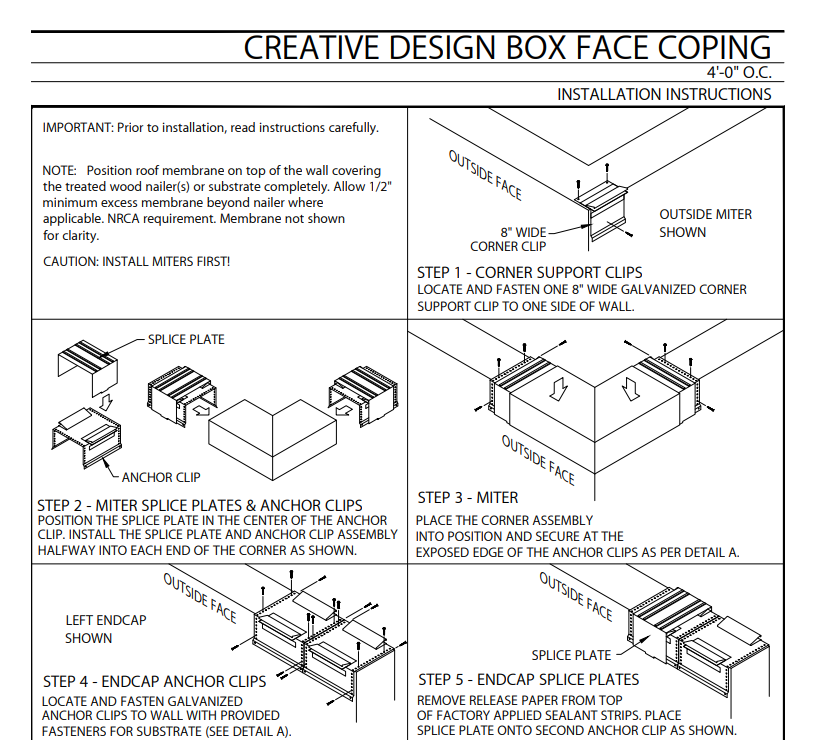 CREATIVE DESIGN BOX FACE COPING
4'-0" O.C.
INSTALLATION INSTRUCTIONS

IMPORTANT: Prior to installation, read instructions carefully.

NOTE: Position roof membrane on top of the wall covering the treated wood nailer(s) or substrate completely. Allow 1/2" minimum excess membrane beyond nailer where applicable. NRCA requirement. Membrane not shown for clarity.

CAUTION: INSTALL MITERS FIRST!

OUTSIDE FACE

8" WIDE CORNER CLIP

OUTSIDE MITER SHOWN

STEP 1 - CORNER SUPPORT CLIPS
LOCATE AND FASTEN ONE 8" WIDE GALVANIZED CORNER SUPPORT CLIP TO ONE SIDE OF WALL.

SPLICE PLATE

ANCHOR CLIP

STEP 2 - MITER SPLICE PLATES & ANCHOR CLIPS
POSITION THE SPLICE PLATE IN THE CENTER OF THE ANCHOR CLIP. INSTALL THE SPLICE PLATE AND ANCHOR CLIP ASSEMBLY HALFWAY INTO EACH END OF THE CORNER AS SHOWN.

OUTSIDE FACE

STEP 3 - MITER
PLACE THE CORNER ASSEMBLY INTO POSITION AND SECURE AT THE EXPOSED EDGE OF THE ANCHOR CLIPS AS PER DETAIL A.

OUTSIDE FACE

LEFT ENDCAP SHOWN

STEP 4 - ENDCAP ANCHOR CLIPS
LOCATE AND FASTEN GALVANIZED ANCHOR CLIPS TO WALL WITH PROVIDED FASTENERS FOR SUBSTRATE (SEE DETAIL A).

OUTSIDE FACE

SPLICE PLATE

STEP 5 - ENDCAP SPLICE PLATES
REMOVE RELEASE PAPER FROM TOP OF FACTORY APPLIED SEALANT STRIPS. PLACE SPLICE PLATE ONTO SECOND ANCHOR CLIP AS SHOWN.